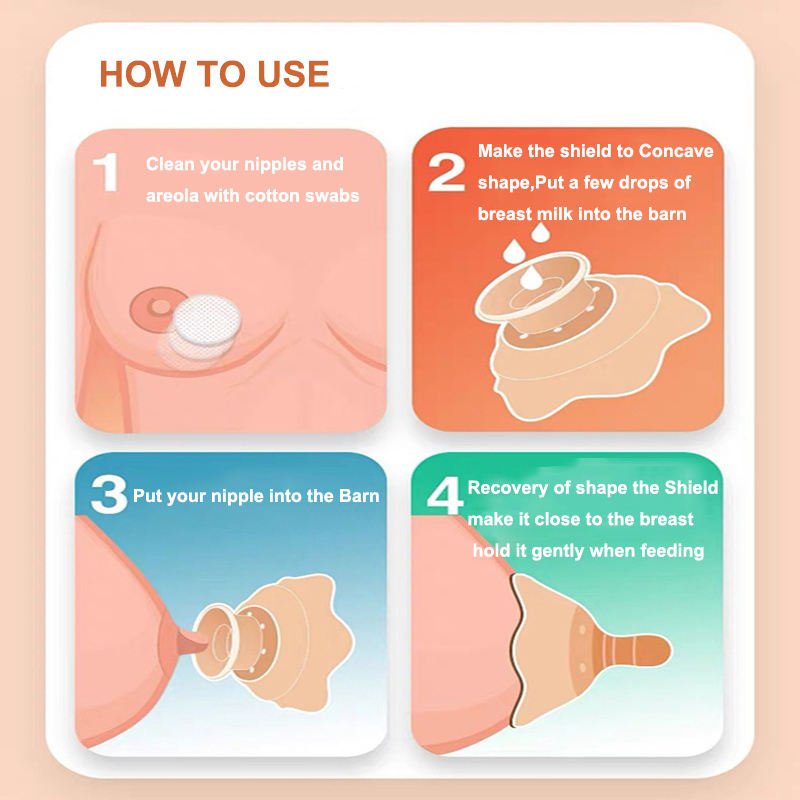 HOW TO USE

1 Clean your nipples and areola with cotton swabs

2 Make the shield to Concave shape,Put a few drops of breast milk into the barn

3 Put your nipple into the Barn

4 Recovery of shape the Shield make it close to the breast hold it gently when feeding